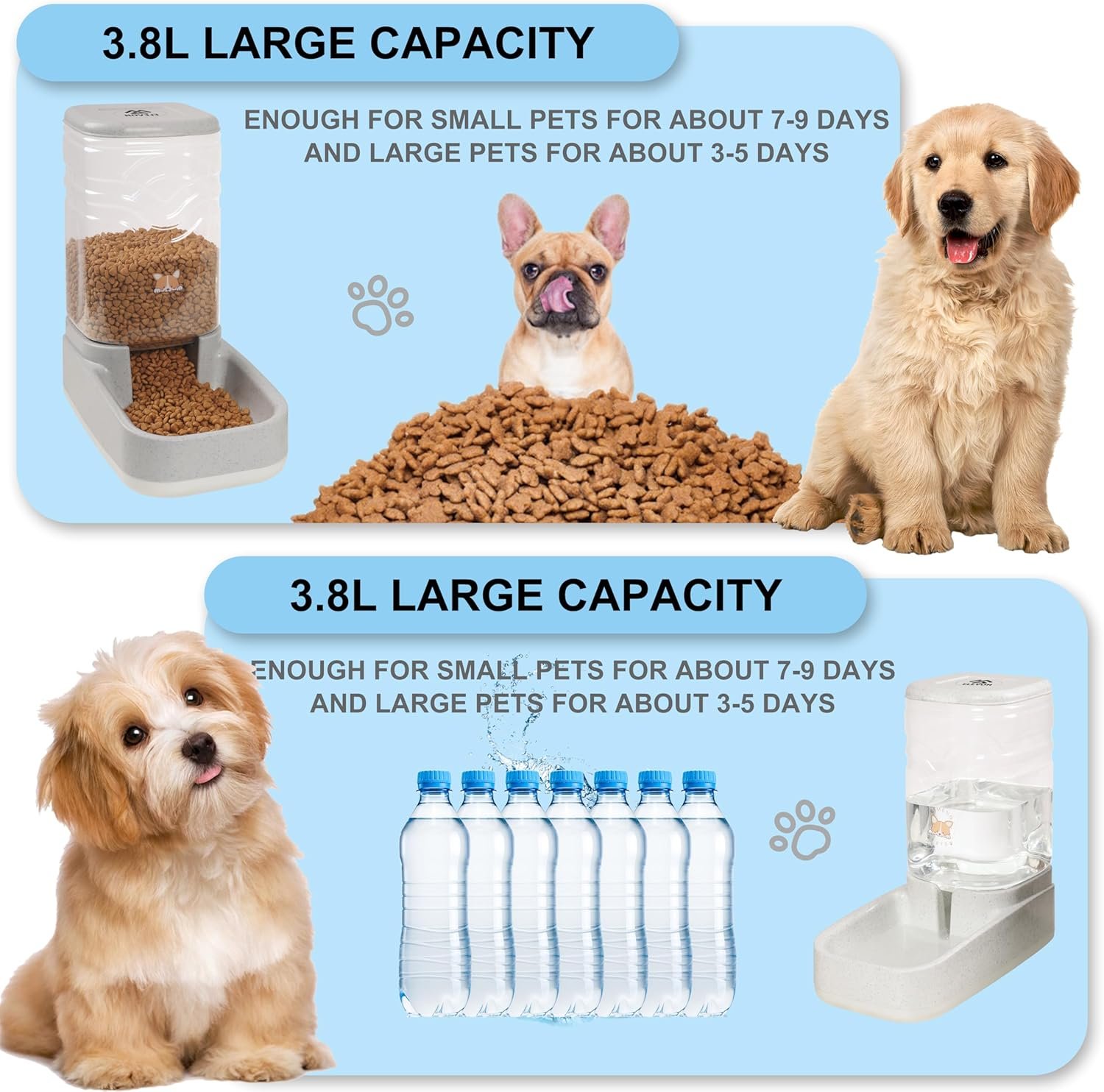 3.8L LARGE CAPACITY

ENOUGH FOR SMALL PETS FOR ABOUT 7-9 DAYS AND LARGE PETS FOR ABOUT 3-5 DAYS

3.8L LARGE CAPACITY

ENOUGH FOR SMALL PETS FOR ABOUT 7-9 DAYS AND LARGE PETS FOR ABOUT 3-5 DAYS