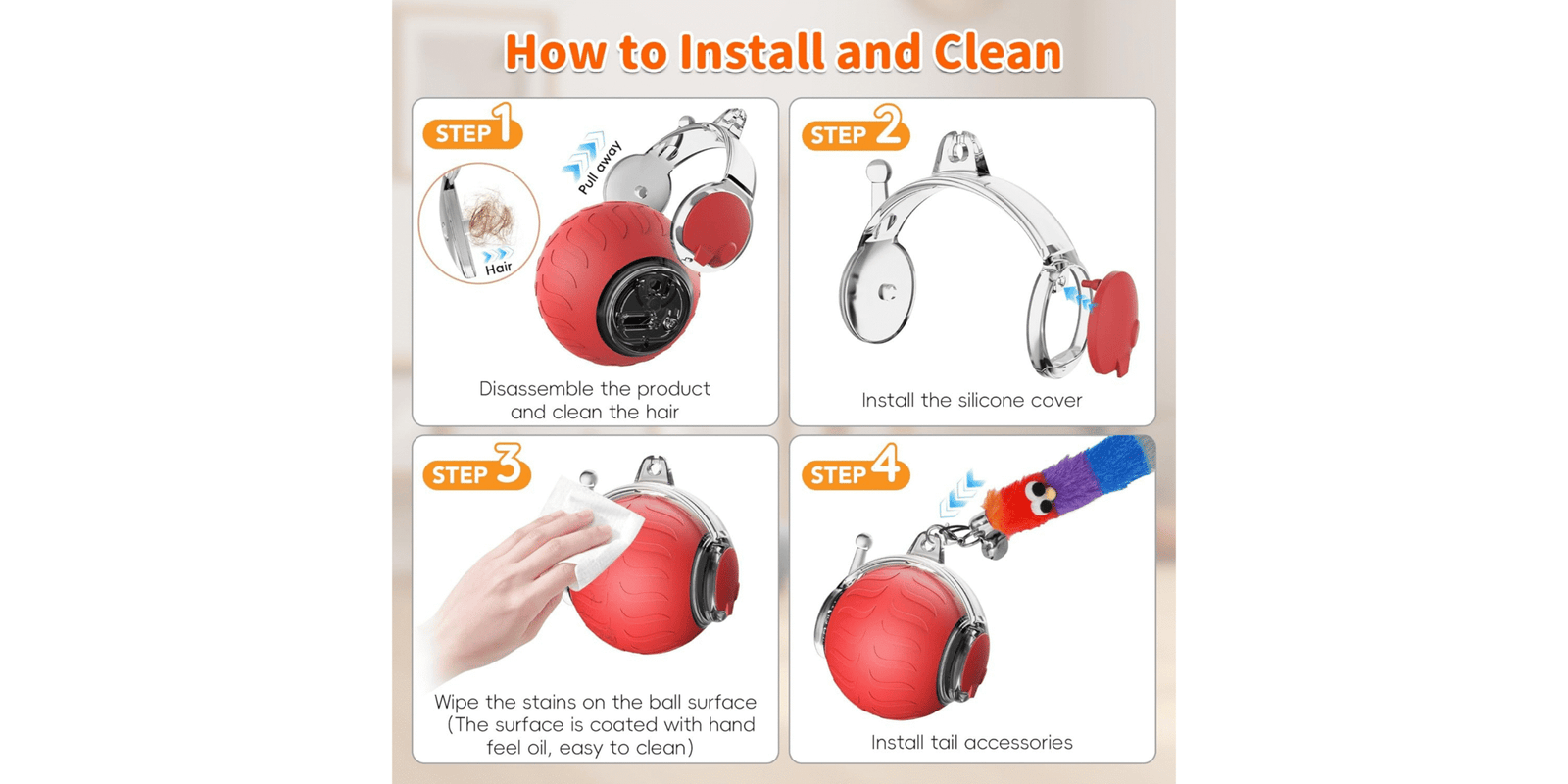 How to Install and Clean

STEP 1

Pull away

Hair

Disassemble the product and clean the hair

STEP 2

Install the silicone cover

STEP 3

Wipe the stains on the ball surface (The surface is coated with hand feel oil, easy to clean)

STEP 4

Install tail accessories